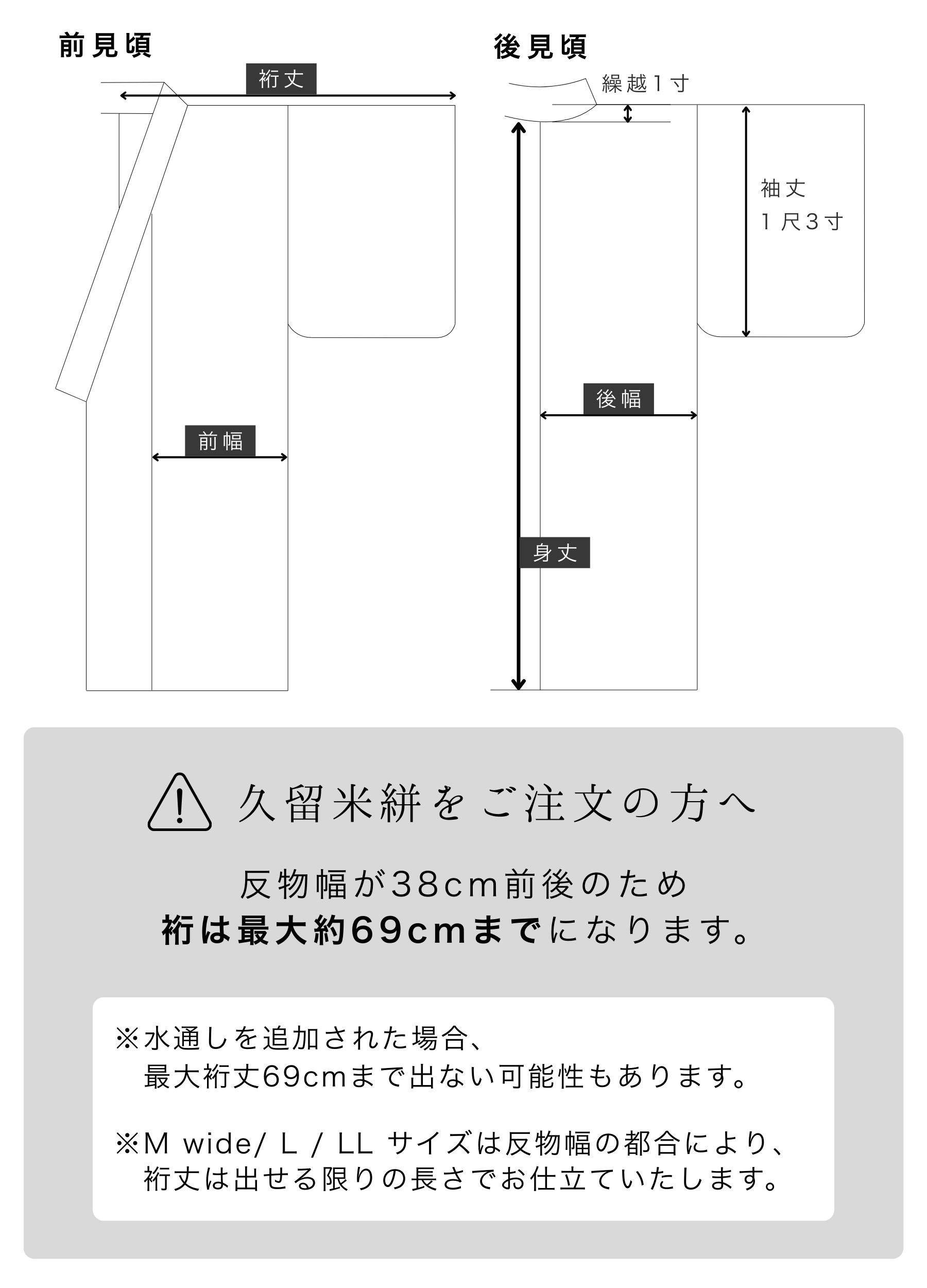 前見頃

裄丈

前幅

後見頃

繰越1寸

袖丈
1尺3寸

後幅

身丈

久留米絣をご注文の方へ

反物幅が38cm前後のため
裄は最大約69cmまでになります。

※水通しを追加された場合、
最大裄丈69cmまで出ない可能性もあります。

※M wide/ L / LL サイズは反物幅の都合により、
裄丈は出せる限りの長さでお仕立ていたします。