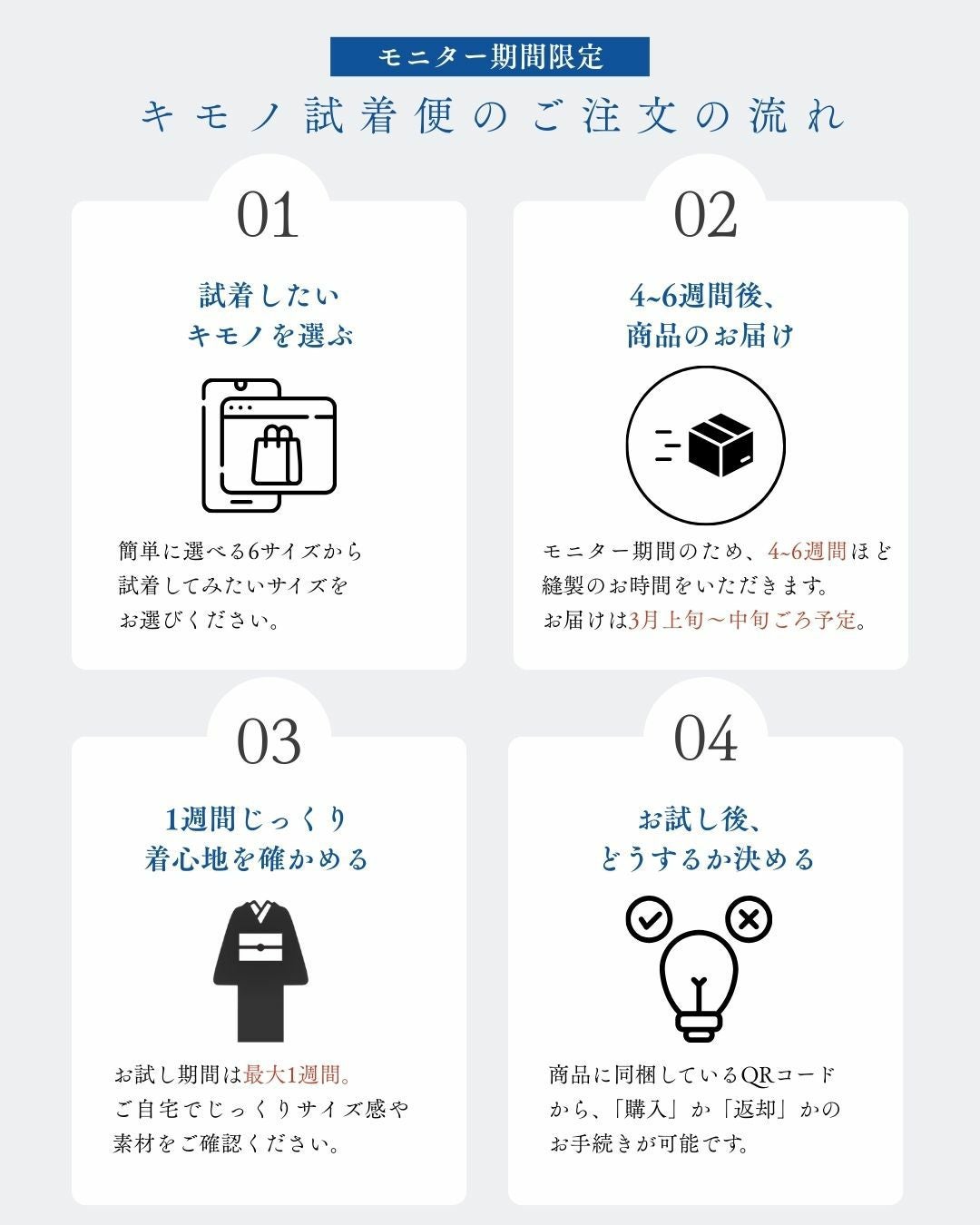 モニター期間限定

キモノ試着便のご注文の流れ

01

試着したい
キモノを選ぶ

簡単に選べる6サイズから
試着してみたいサイズを
お選びください。

02

4~6週間後、
商品のお届け

モニター期間のため、4~6週間ほど
縫製のお時間をいただきます。
お届けは3月上旬～中旬ごろ予定。

03

1週間じっくり
着心地を確かめる

お試し期間は最大1週間。
ご自宅でじっくりサイズ感や
素材をご確認ください。

04

お試し後、
どうするか決める

商品に同梱しているQRコード
から、「購入」か「返却」かの
お手続きが可能です。